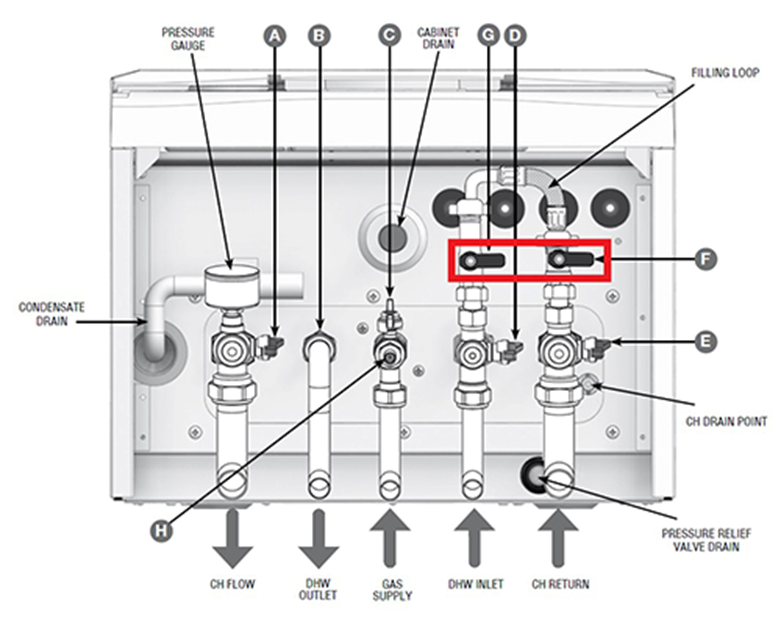 PRESSURE GAUGE

A

B

C

CABINET DRAIN

G

D

FILLING LOOP

F

CONDENSATE DRAIN

E

CH DRAIN POINT

H

PRESSURE RELIEF VALVE DRAIN

CH FLOW

DHW OUTLET

GAS SUPPLY

DHW INLET

CH RETURN